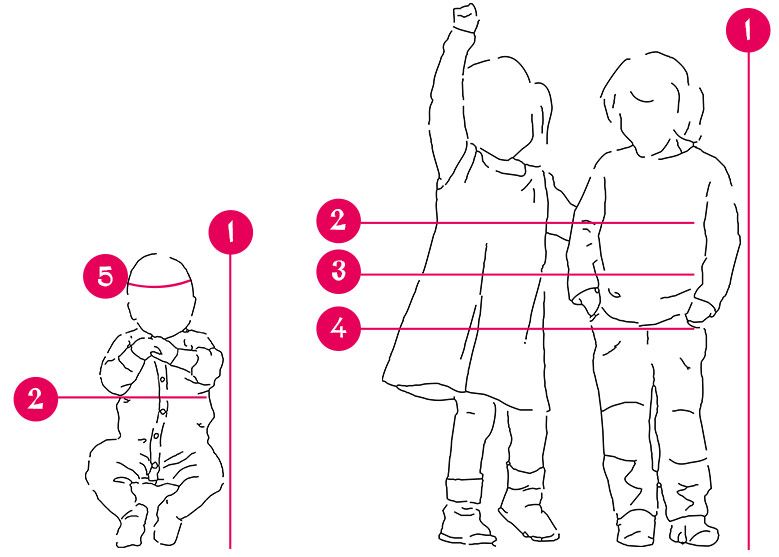 1
5
2
1
2
3
4